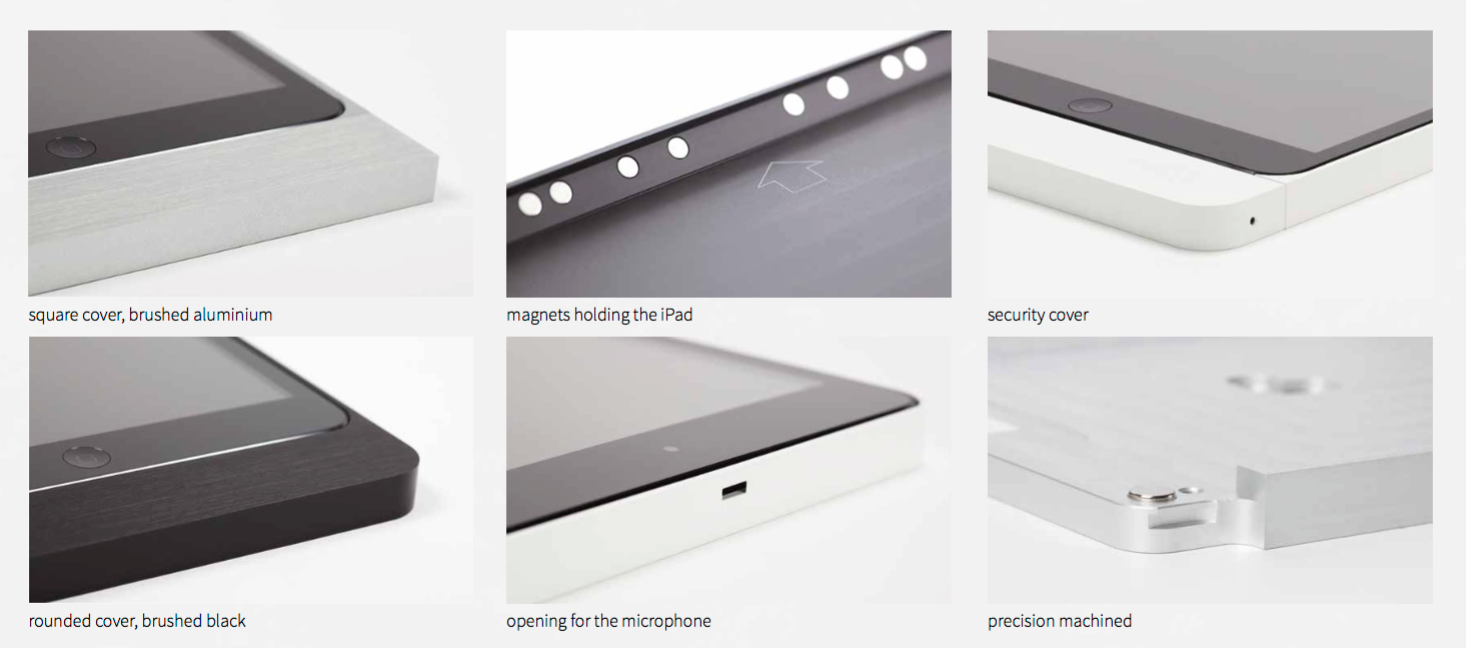 square cover, brushed aluminium

magnets holding the iPad

security cover

rounded cover, brushed black

opening for the microphone

precision machined